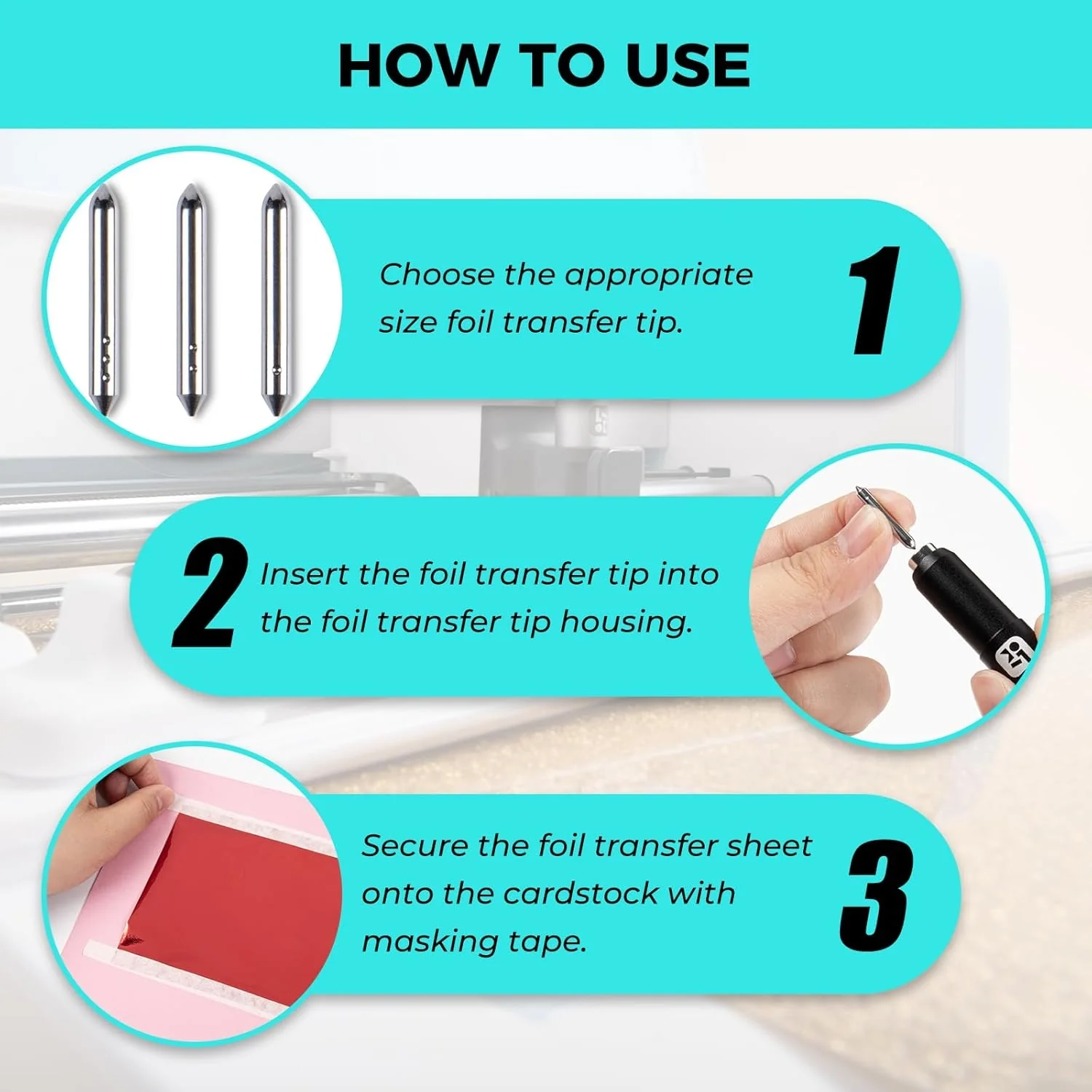 HOW TO USE

Choose the appropriate size foil transfer tip.

1

2

Insert the foil transfer tip into the foil transfer tip housing.

Secure the foil transfer sheet onto the cardstock with masking tape.

3